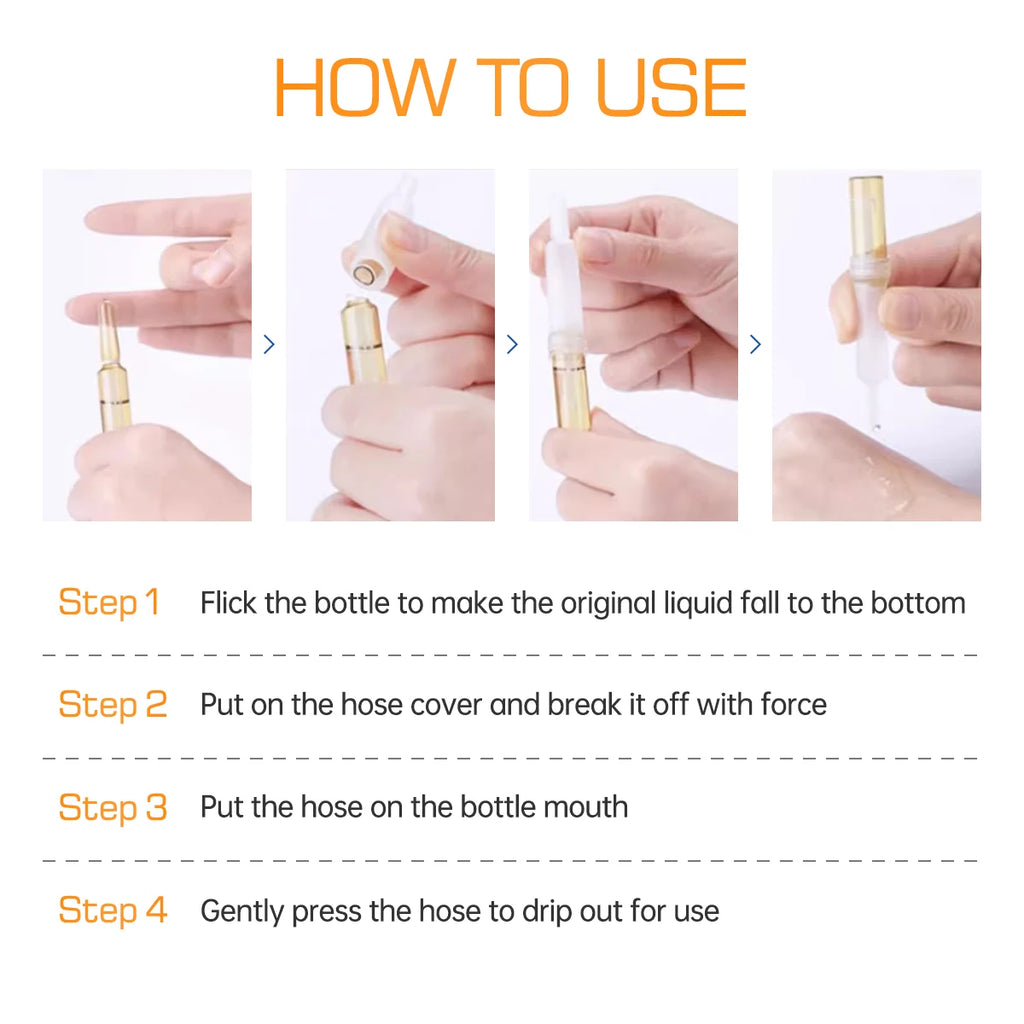 HOW TO USE

Step 1 Flick the bottle to make the original liquid fall to the bottom

Step 2 Put on the hose cover and break it off with force

Step 3 Put the hose on the bottle mouth

Step 4 Gently press the hose to drip out for use